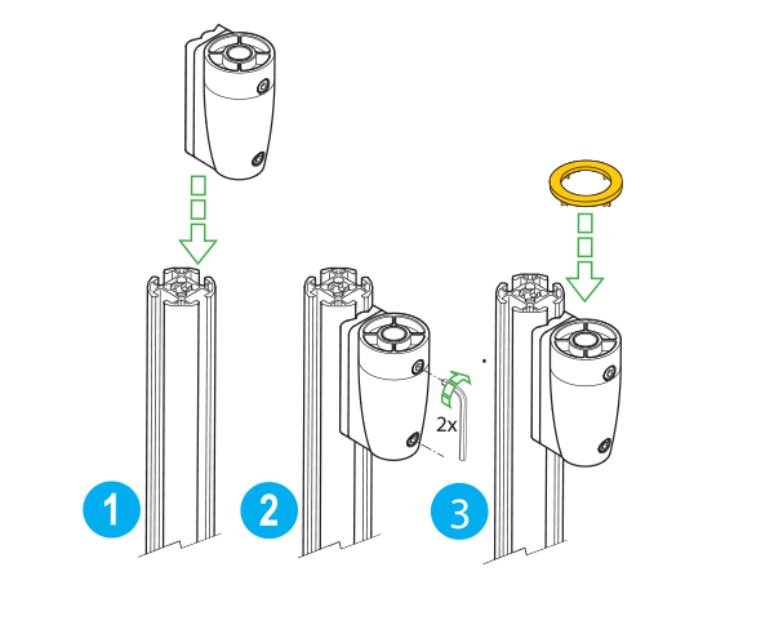 1

2

2x

3